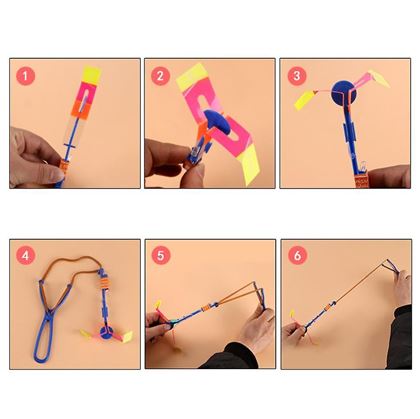 1

2

3

4

5

6